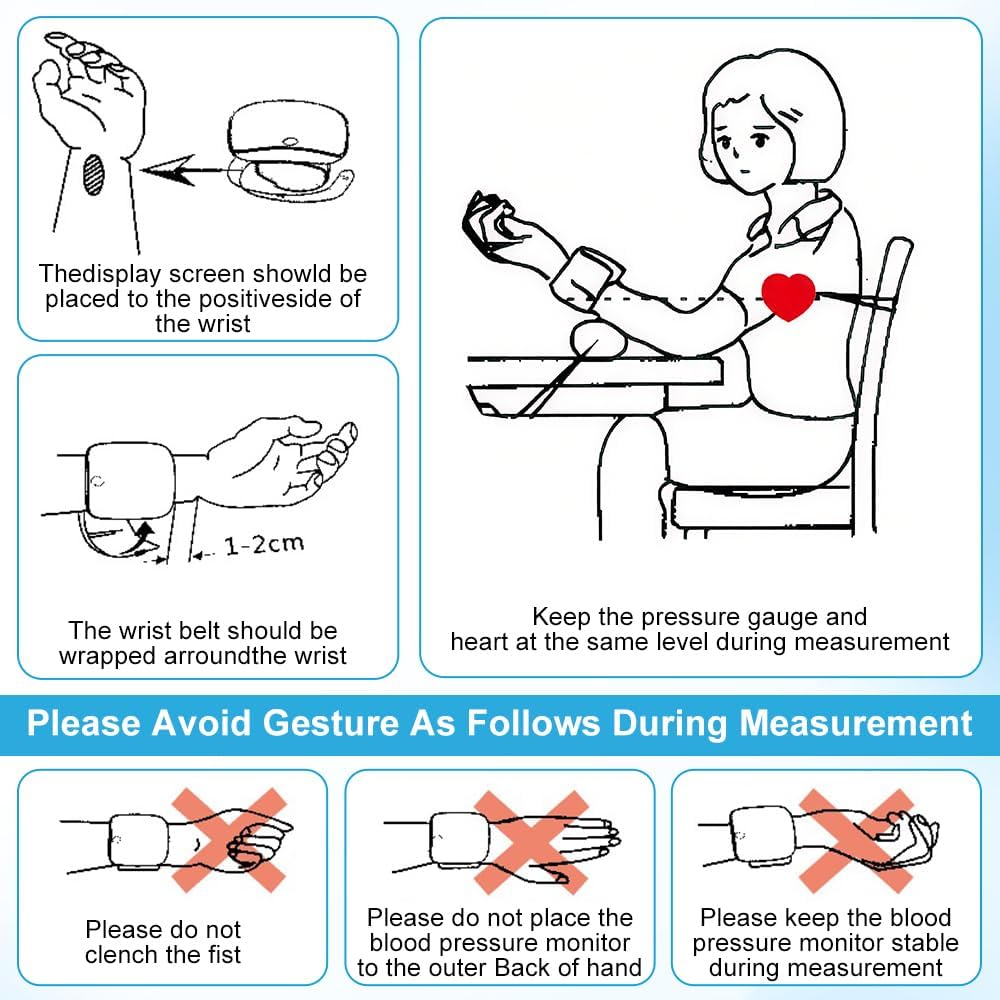 Thedisplay screen showld be placed to the positiveside of the wrist

1-2cm

The wrist belt should be wrapped arroundthe wrist

Keep the pressure gauge and heart at the same level during measurement

Please Avoid Gesture As Follows During Measurement

Please do not clench the fist

Please do not place the blood pressure monitor to the outer Back of hand

Please keep the blood pressure monitor stable during measurement